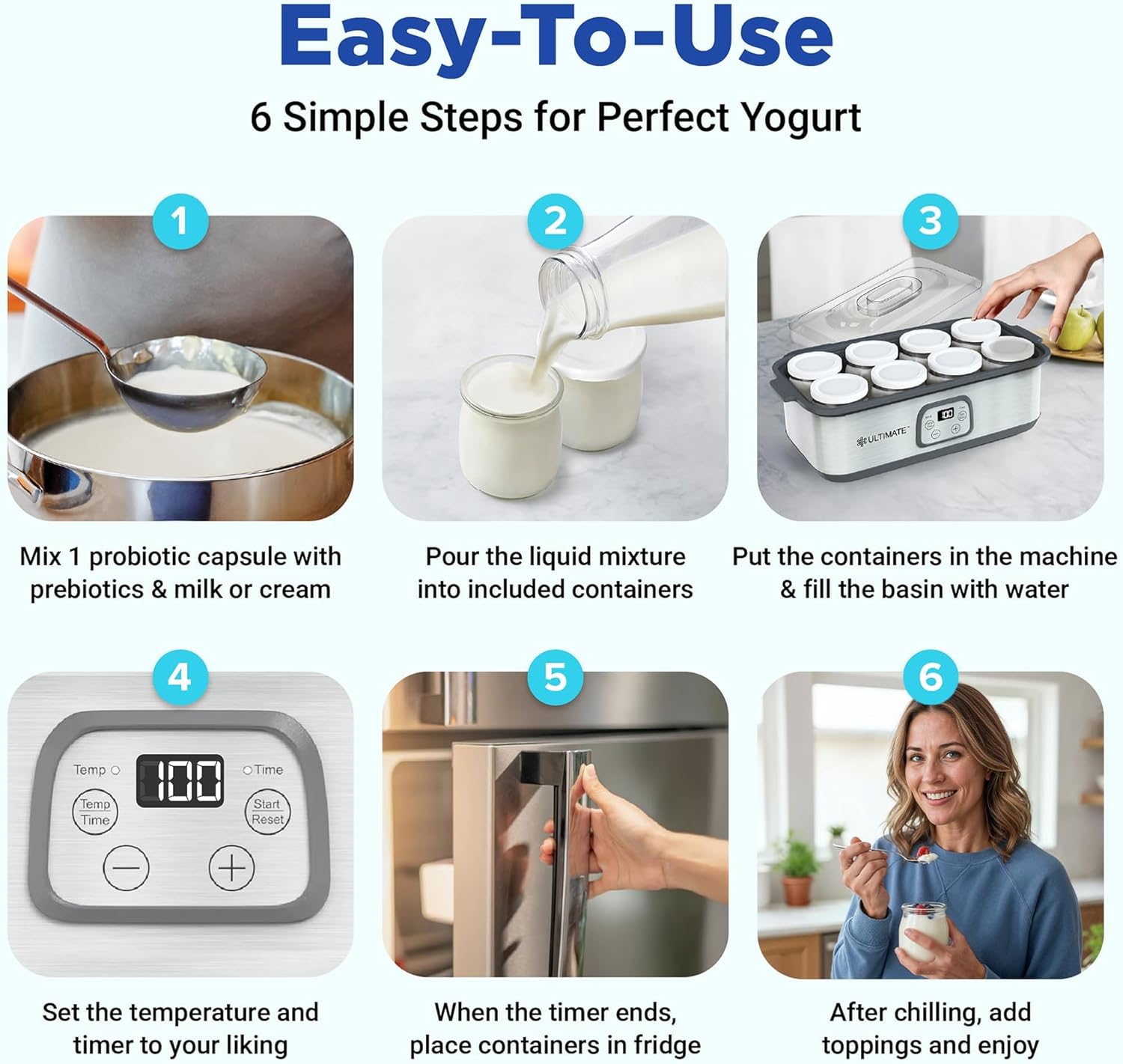 Easy-To-Use

6 Simple Steps for Perfect Yogurt

1

Mix 1 probiotic capsule with prebiotics & milk or cream

2

Pour the liquid mixture into included containers

3

ULTIMATE

Put the containers in the machine & fill the basin with water

4

Temp

100

Time

Temp Time

Start Reset

Set the temperature and timer to your liking

5

When the timer ends, place containers in fridge

6

After chilling, add toppings and enjoy