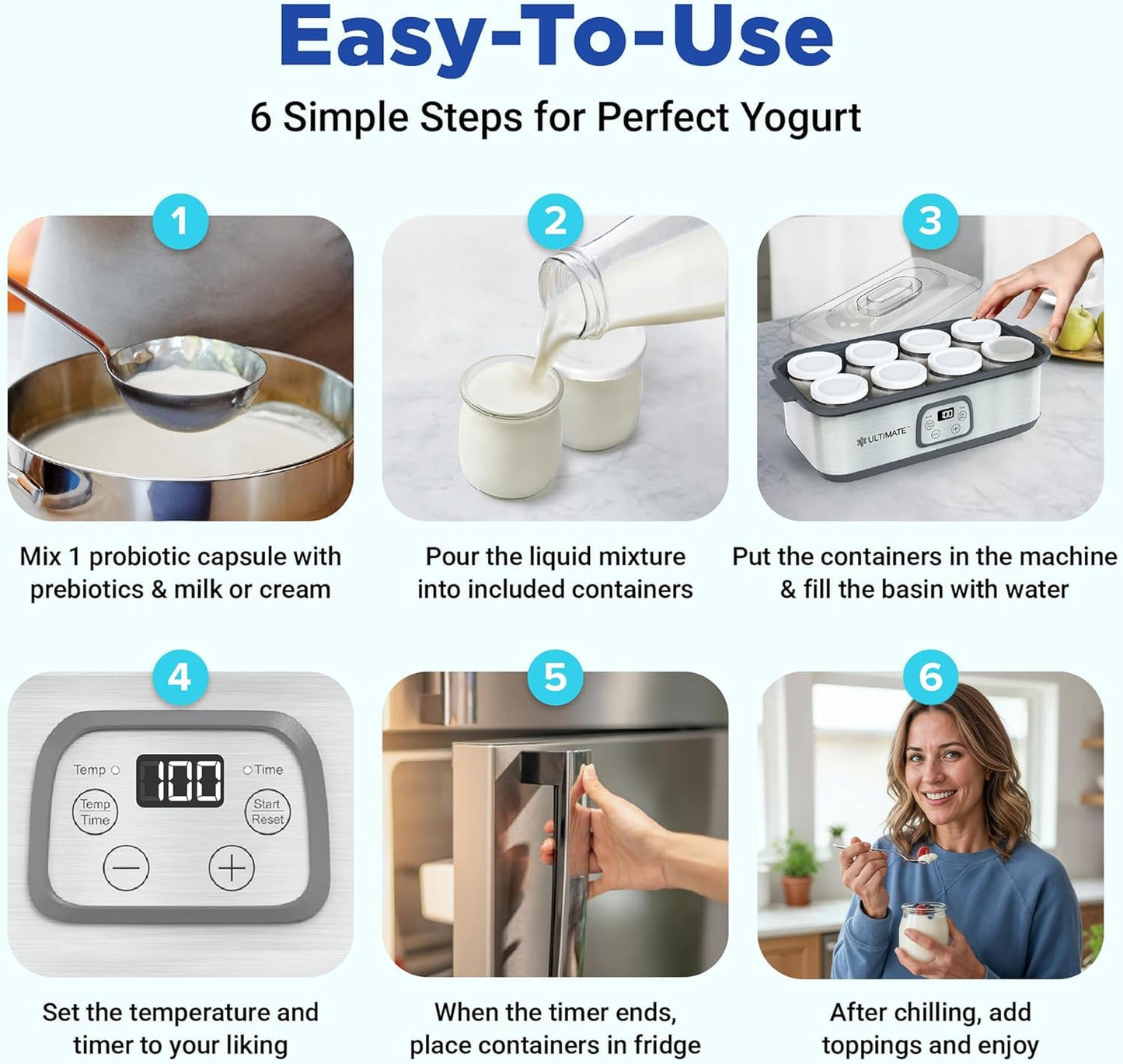 Easy-To-Use

6 Simple Steps for Perfect Yogurt

1

Mix 1 probiotic capsule with prebiotics & milk or cream

2

Pour the liquid mixture into included containers

3

ULTIMATE

Put the containers in the machine & fill the basin with water

4

Temp

100

Time

Temp Time

Start Reset

Set the temperature and timer to your liking

5

When the timer ends, place containers in fridge

6

After chilling, add toppings and enjoy