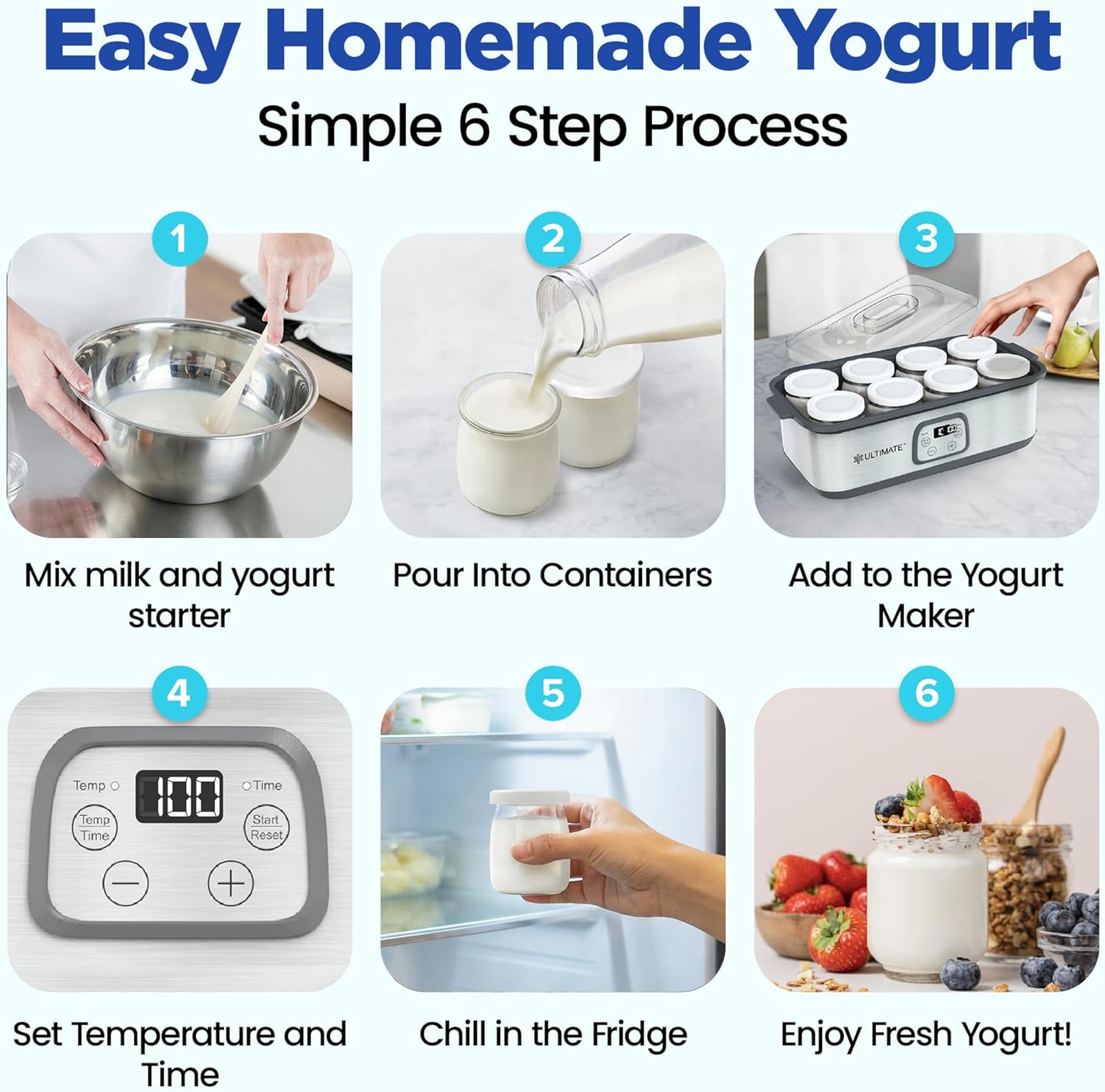 Easy Homemade Yogurt

Simple 6 Step Process

1

Mix milk and yogurt starter

2

Pour Into Containers

3

ULTIMATE

Add to the Yogurt Maker

4

Temp

100

Time

Temp Time

Start Reset

Set Temperature and Time

5

Chill in the Fridge

6

Enjoy Fresh Yogurt!