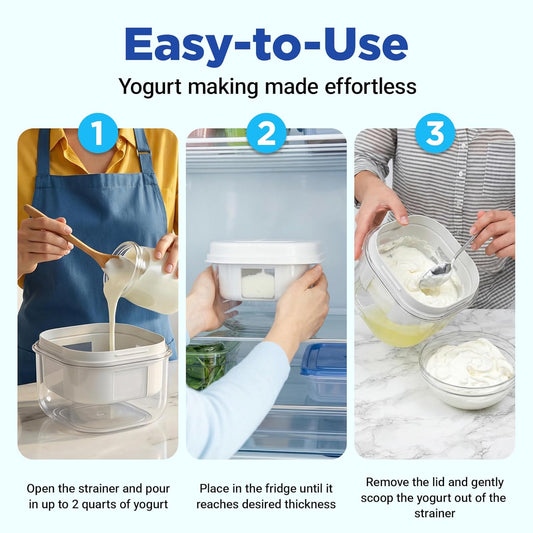 Easy-to-Use
Yogurt making made effortless

1

2

3

Open the strainer and pour in up to 2 quarts of yogurt

Place in the fridge until it reaches desired thickness

Remove the lid and gently scoop the yogurt out of the strainer